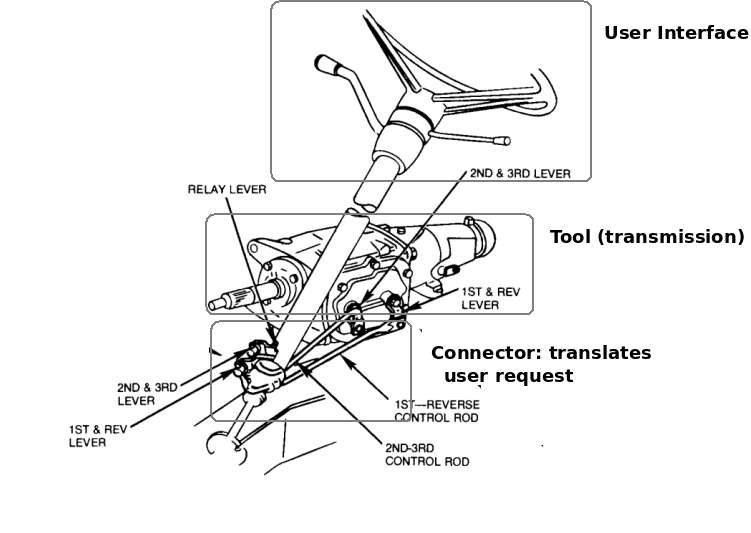 User Interface

2ND & 3RD LEVER

RELAY LEVER

Tool (transmission)

1ST & REV LEVER

Connector: translates user request

2ND & 3RD LEVER

1ST & REV LEVER

1ST—REVERSE CONTROL ROD

2ND-3RD CONTROL ROD